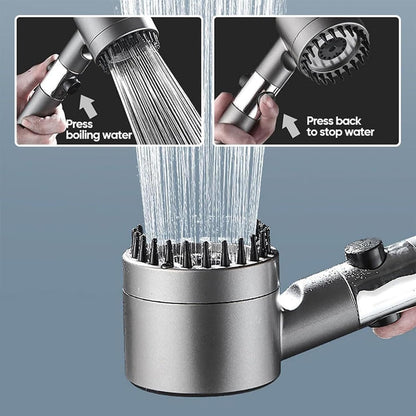 Press
boiling water

Press back
to stop water